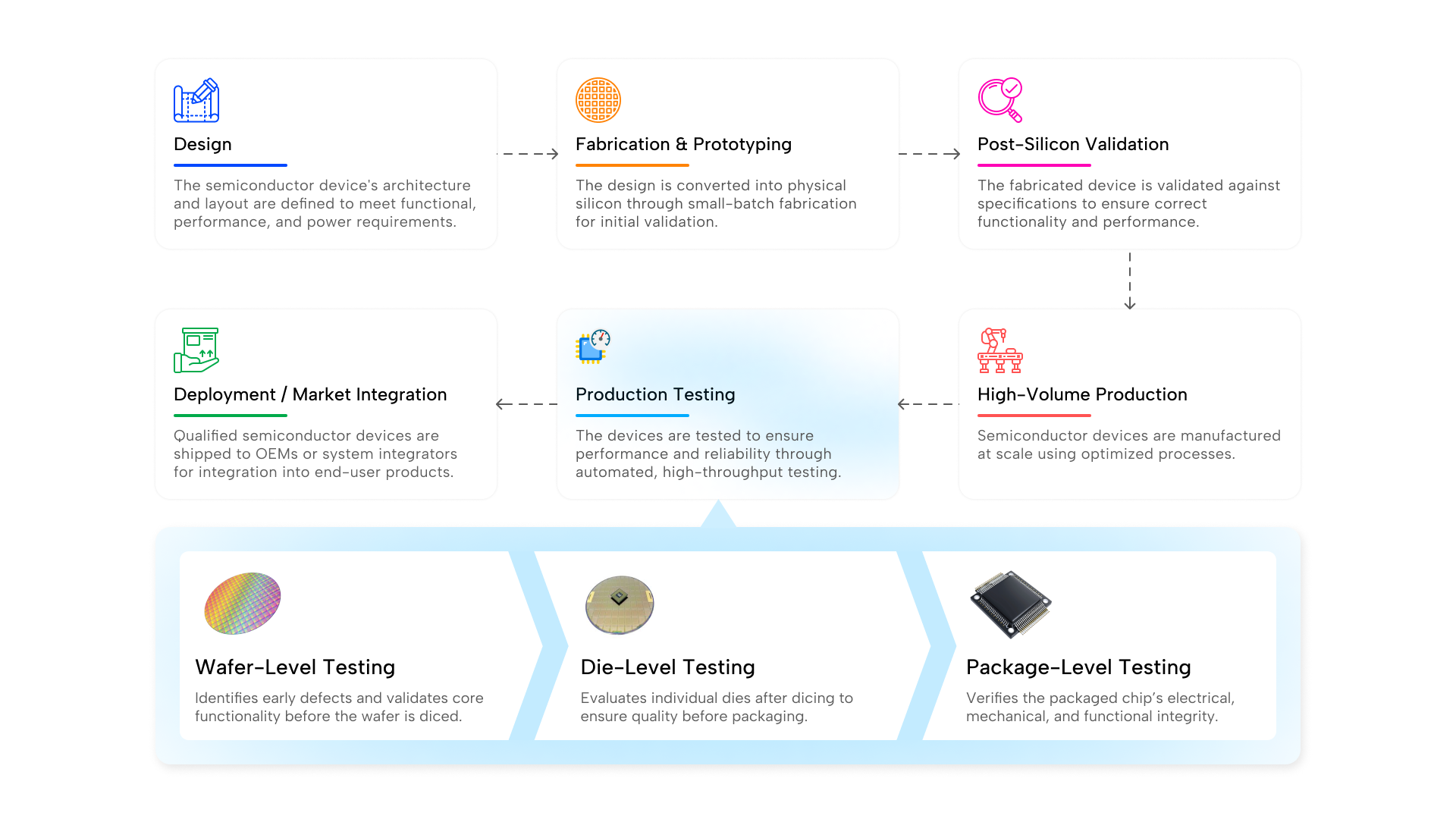 Design

The semiconductor device's architecture and layout are defined to meet functional, performance, and power requirements.

Fabrication & Prototyping

The design is converted into physical silicon through small-batch fabrication for initial validation.

Post-Silicon Validation

The fabricated device is validated against specifications to ensure correct functionality and performance.

High-Volume Production

Semiconductor devices are manufactured at scale using optimized processes.

Production Testing

The devices are tested to ensure performance and reliability through automated, high-throughput testing.

Deployment / Market Integration

Qualified semiconductor devices are shipped to OEMs or system integrators for integration into end-user products.

Wafer-Level Testing

Identifies early defects and validates core functionality before the wafer is diced.

Die-Level Testing

Evaluates individual dies after dicing to ensure quality before packaging.

Package-Level Testing

Verifies the packaged chip's electrical, mechanical, and functional integrity.